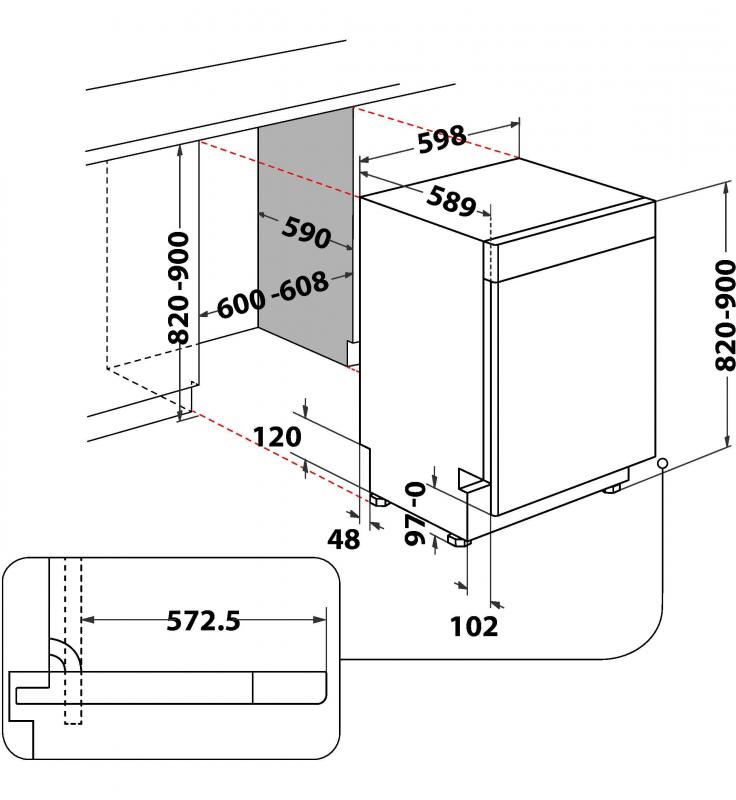 598
589
590
600-608
820-900
820-900
120
48
0-97
102
572.5