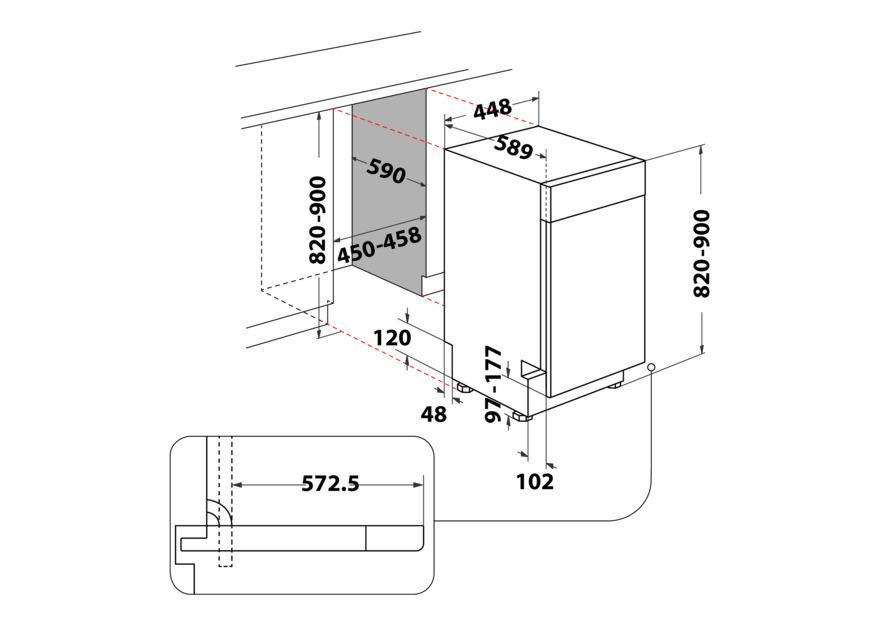 448
589
590
820-900
450-458
820-900
120
97-177
48
102
572.5